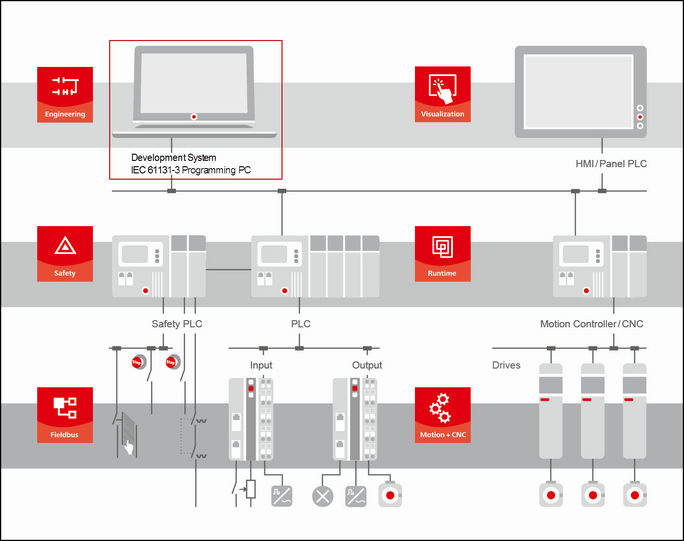 Engineering

Development System
IEC 61131-3 Programming PC

Visualization

HMI / Panel PLC

Safety

Runtime

Safety PLC

PLC

Motion Controller / CNC

Stop

Stop

Input

Output

Drives

Fieldbus

Motion + CNC